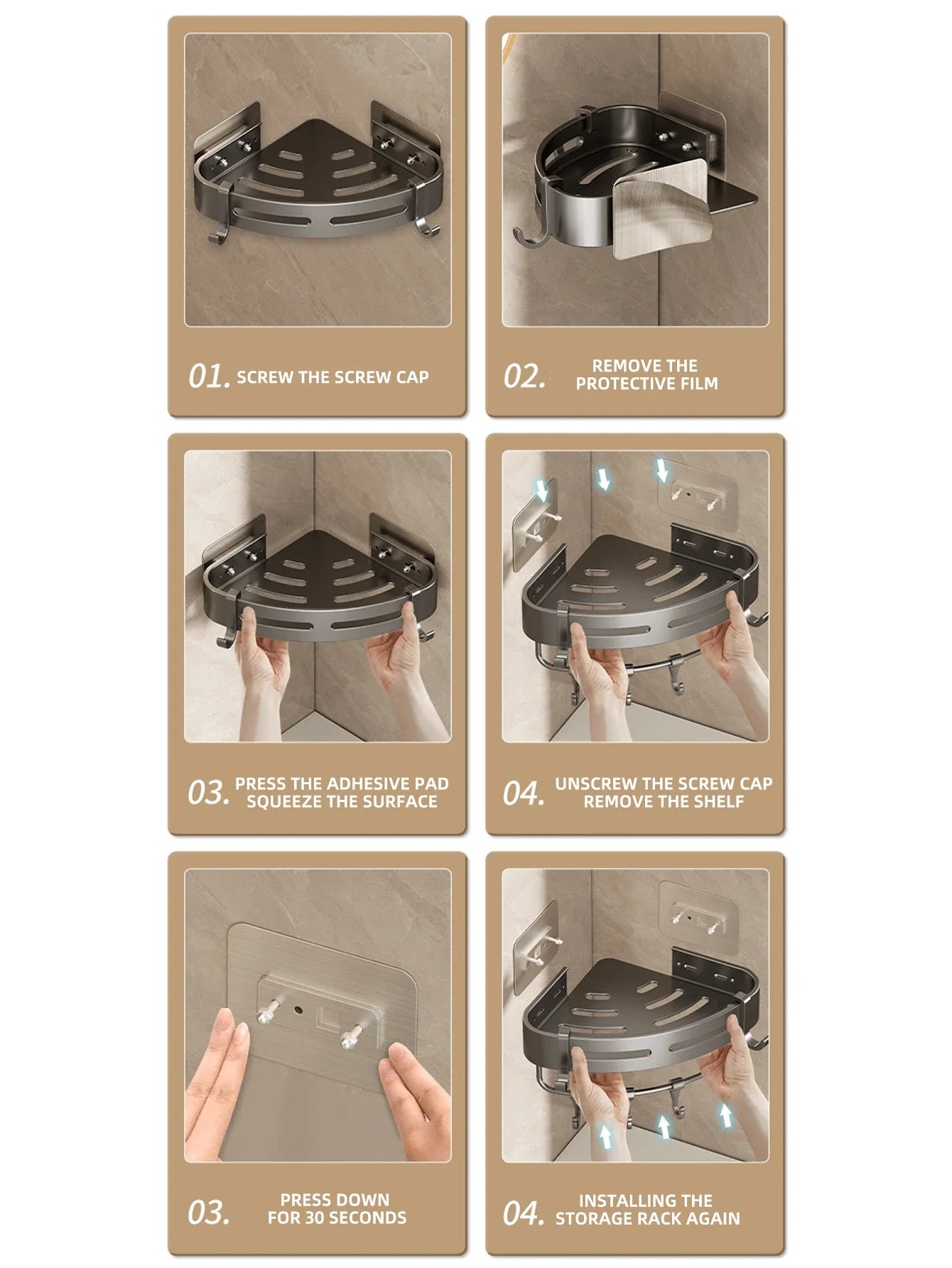 01. SCREW THE SCREW CAP

02. REMOVE THE PROTECTIVE FILM

03. PRESS THE ADHESIVE PAD SQUEEZE THE SURFACE

04. UNSCREW THE SCREW CAP REMOVE THE SHELF

03. PRESS DOWN FOR 30 SECONDS

04. INSTALLING THE STORAGE RACK AGAIN